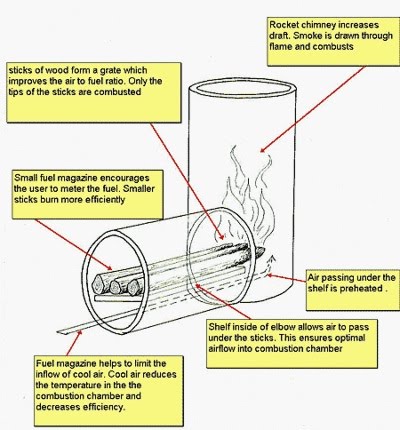 Rocket chimney increases draft. Smoke is drawn through flame and combusts

sticks of wood form a grate which improves the air to fuel ratio. Only the tips of the sticks are combusted

Small fuel magazine encourages the user to meter the fuel. Smaller sticks burn more efficiently

Air passing under the shelf is preheated .

Shelf inside of elbow allows air to pass under the sticks. This ensures optimal airflow into combustion chamber

Fuel magazine helps to limit the inflow of cool air. Cool air reduces the temperature in the the combustion chamber and decreases efficiency.