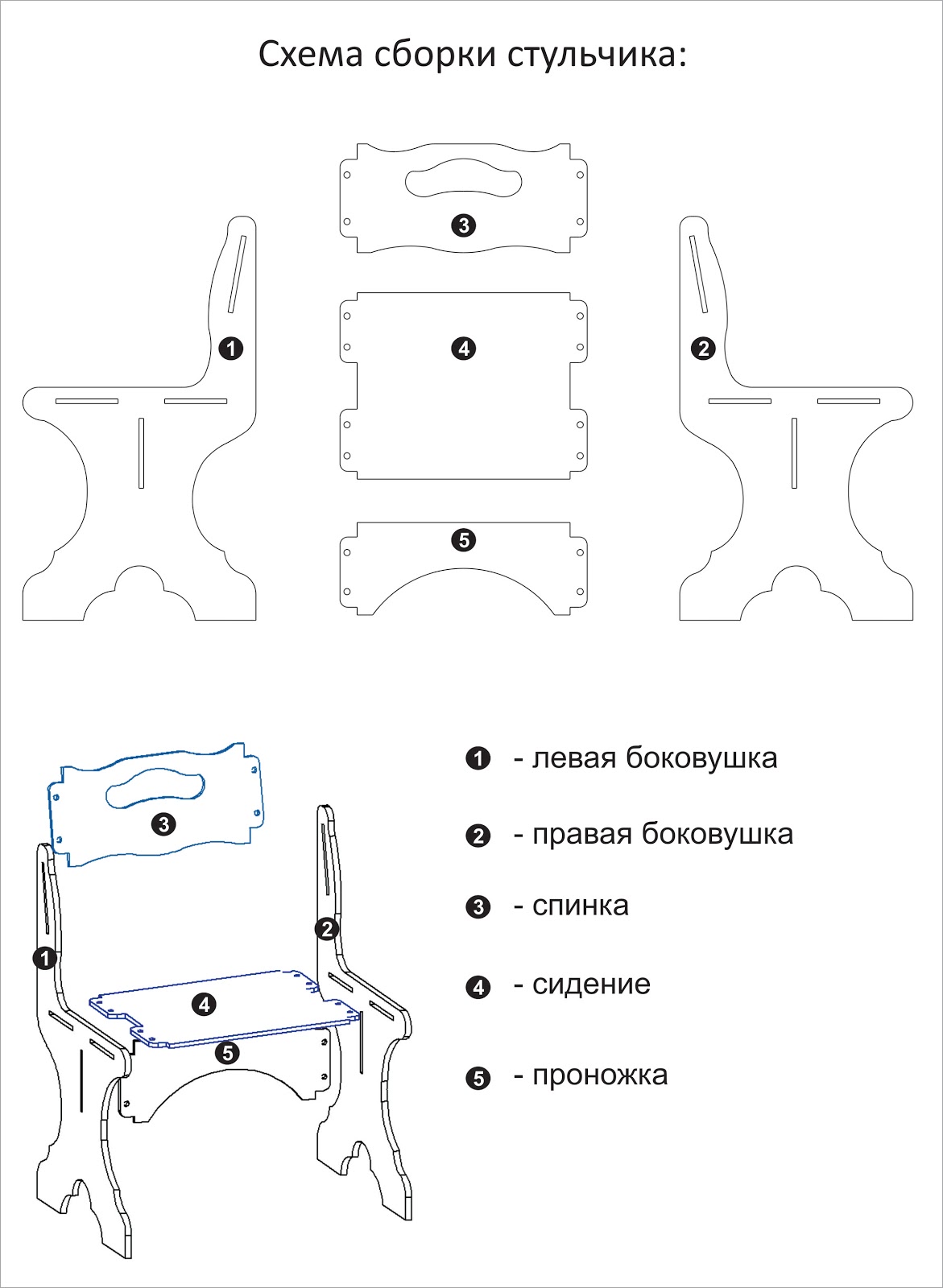 Схема сборки стульчика:

3

1

4

2

5

3

2

1

4

5

1 - левая боковушка

2 - правая боковушка

3 - спинка

4 - сидение

5 - проножка