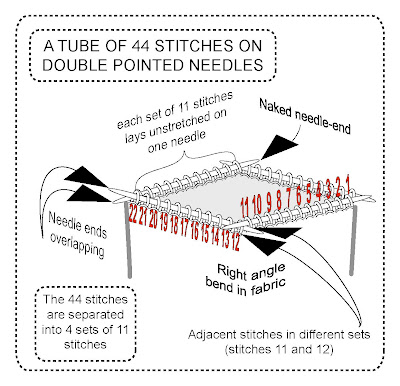 A TUBE OF 44 STITCHES ON DOUBLE POINTED NEEDLES

each set of 11 stitches lays unstretched on one needle

Naked needle-end

11 10 9 8 7 6 5 4 3 2 1

22 21 20 19 18 17 16 15 14 13 12

Needle ends overlapping

Right angle bend in fabric

The 44 stitches are separated into 4 sets of 11 stitches

Adjacent stitches in different sets (stitches 11 and 12)