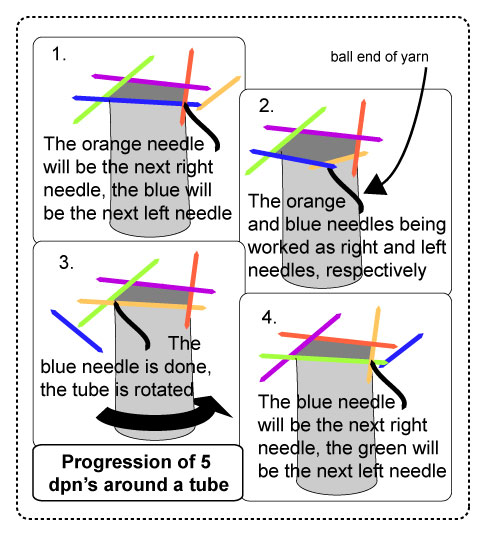 1.

The orange needle will be the next right needle, the blue will be the next left needle

ball end of yarn

2.

The orange and blue needles being worked as right and left needles, respectively

3.

The blue needle is done, the tube is rotated

4.

The blue needle will be the next right needle, the green will be the next left needle

Progression of 5 dpn's around a tube