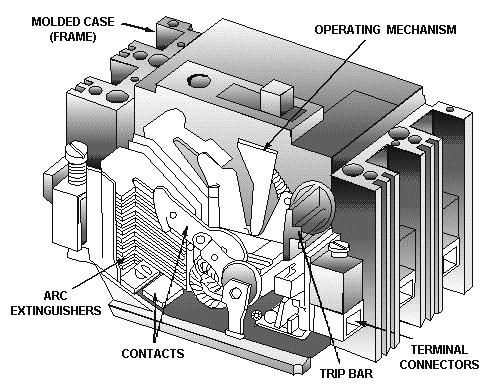 MOLDED CASE (FRAME)

OPERATING MECHANISM

ARC EXTINGUISHERS

CONTACTS

TRIP BAR

TERMINAL CONNECTORS