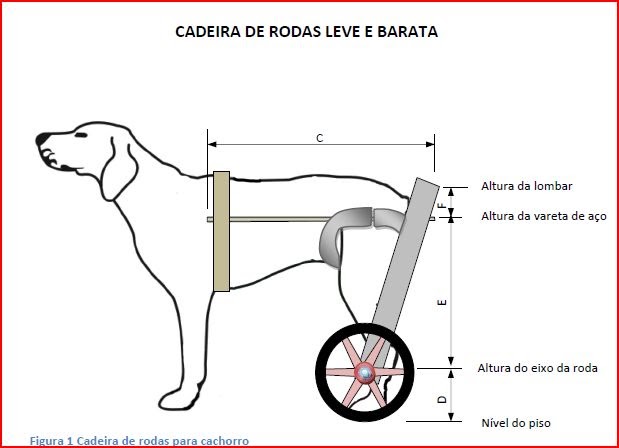 CADEIRA DE RODAS LEVE E BARATA

C

Altura da lombar

F

Altura da vareta de aço

E

Altura do eixo da roda

D

Nível do piso

Figura 1 Cadeira de rodas para cachorro