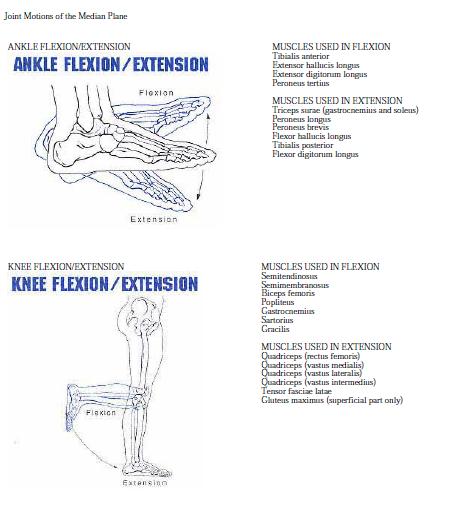 Joint Motions of the Median Plane

ANKLE FLEXION/EXTENSION

ANKLE FLEXION/EXTENSION

Flexion

Extension

MUSCLES USED IN FLEXION
Tibialis anterior
Extensor hallucis longus
Extensor digitorum longus
Peroneus tertius

MUSCLES USED IN EXTENSION
Triceps surae (gastrocnemius and soleus)
Peroneus longus
Peroneus brevis
Flexor hallucis longus
Tibialis posterior
Flexor digitorum longus

KNEE FLEXION/EXTENSION

KNEE FLEXION/EXTENSION

Flexion

Extension

MUSCLES USED IN FLEXION
Semitendinosus
Semimembranosus
Biceps femoris
Popliteus
Gastrocnemius
Sartorius
Gracilis

MUSCLES USED IN EXTENSION
Quadriceps (rectus femoris)
Quadriceps (vastus medialis)
Quadriceps (vastus lateralis)
Quadriceps (vastus intermedius)
Tensor fasciae latae
Gluteus maximus (superficial part only)