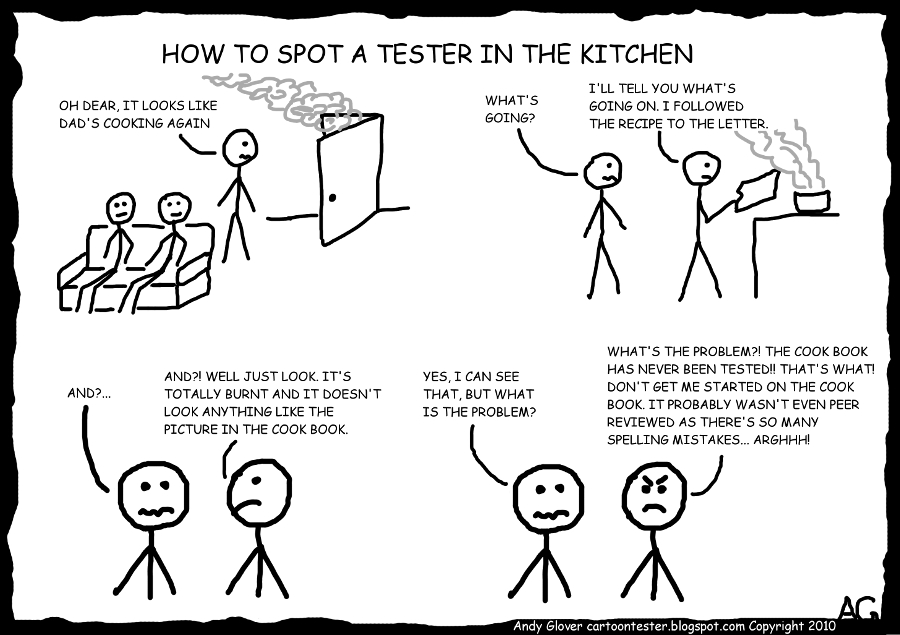 HOW TO SPOT A TESTER IN THE KITCHEN

OH DEAR, IT LOOKS LIKE DAD'S COOKING AGAIN

WHAT'S GOING?

I'LL TELL YOU WHAT'S GOING ON. I FOLLOWED THE RECIPE TO THE LETTER.

AND?...

AND?! WELL JUST LOOK. IT'S TOTALLY BURNT AND IT DOESN'T LOOK ANYTHING LIKE THE PICTURE IN THE COOK BOOK.

YES, I CAN SEE THAT, BUT WHAT IS THE PROBLEM?

WHAT'S THE PROBLEM?! THE COOK BOOK HAS NEVER BEEN TESTED!! THAT'S WHAT! DON'T GET ME STARTED ON THE COOK BOOK. IT PROBABLY WASN'T EVEN PEER REVIEWED AS THERE'S SO MANY SPELLING MISTAKES... ARGHHH!

AG

Andy Glover cartoontester.blogspot.com Copyright 2010