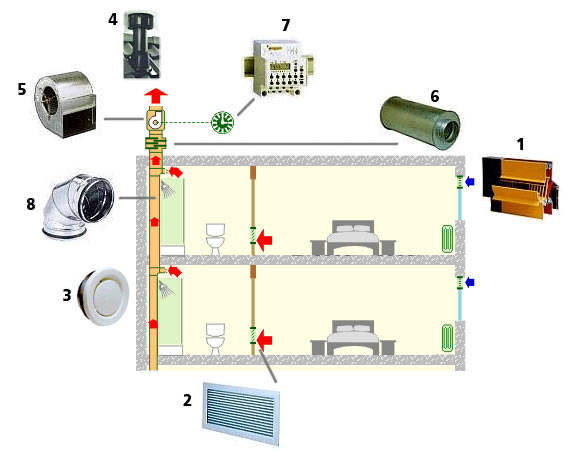 4
7
5
6
1
8
3
2