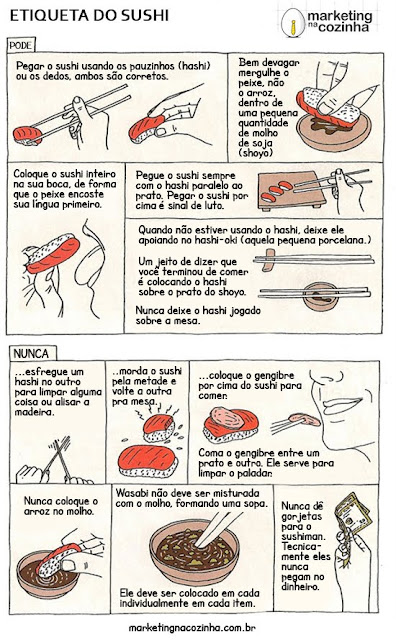 ETIQUETA DO SUSHI

marketing na cozinha

PODE

Pegar o sushi usando os pauzinhos (hashi) ou os dedos, ambos são corretos.

Bem devagar mergulhe o peixe, não o arroz, dentro de uma pequena quantidade de molho de soja (shoyo)

Coloque o sushi inteiro na sua boca, de forma que o peixe encoste sua língua primeiro.

Pegue o sushi sempre com o hashi paralelo ao prato. Pegar o sushi por cima é sinal de luto.

Quando não estiver usando o hashi, deixe ele apoiando no hashi-oki (aquela pequena porcelana.)

Um jeito de dizer que você terminou de comer é colocando o hashi sobre o prato do shoyo.

Nunca deixe o hashi jogado sobre a mesa.

NUNCA

...esfregue um hashi no outro para limpar alguma coisa ou alisar a madeira.

..morda o sushi pela metade e volte a outra pra mesa.

...coloque o gengibre por cima do sushi para comer.

Coma o gengibre entre um prato e outro. Ele serve para limpar o paladar.

Nunca coloque o arroz no molho.

Wasabi não deve ser misturada com o molho, formando uma sopa.

Ele deve ser colocado em cada individualmente em cada item.

Nunca dê gorjetas para o sushiman. Tecnicamente eles nunca pegam no dinheiro.

marketingnacozinha.com.br