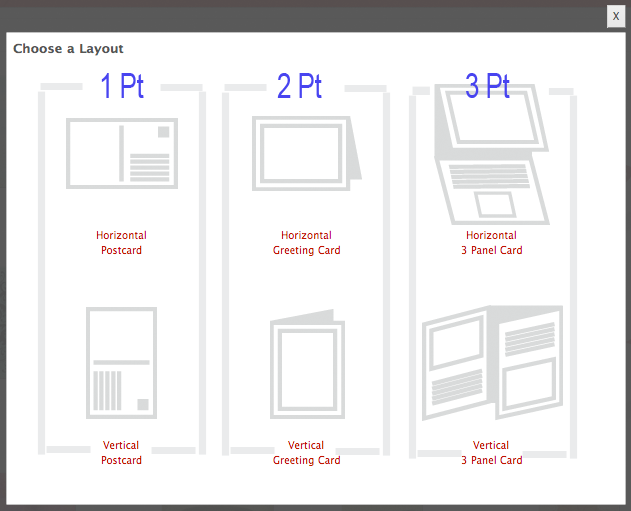 X

Choose a Layout

1 Pt

Horizontal Postcard

Vertical Postcard

2 Pt

Horizontal Greeting Card

Vertical Greeting Card

3 Pt

Horizontal 3 Panel Card

Vertical 3 Panel Card