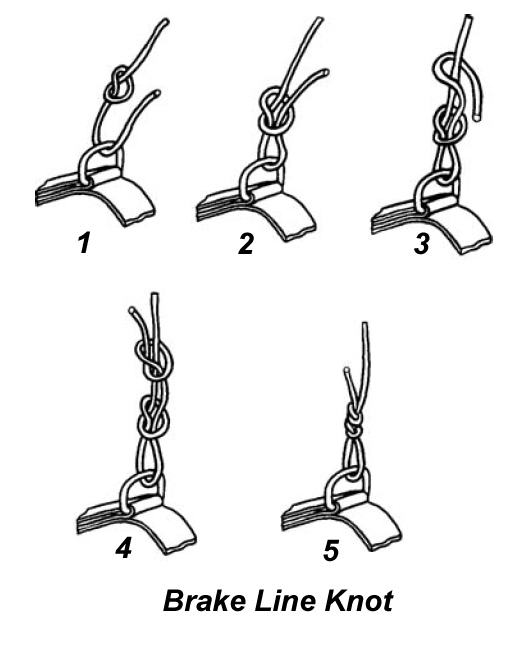 1
2
3
4
5
Brake Line Knot