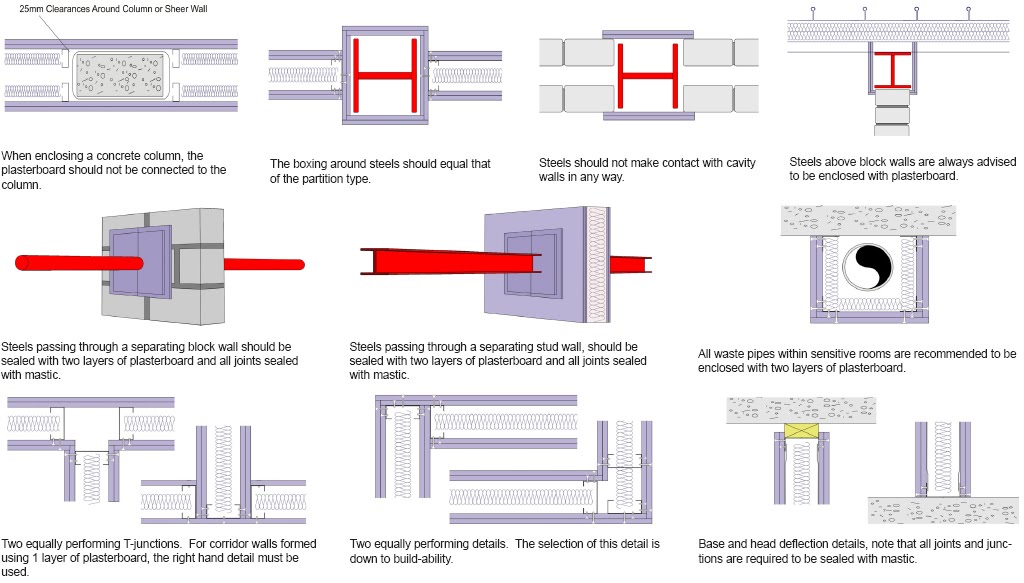 25mm Clearances Around Column or Sheer Wall

When enclosing a concrete column, the plasterboard should not be connected to the column.

The boxing around steels should equal that of the partition type.

Steels should not make contact with cavity walls in any way.

Steels above block walls are always advised to be enclosed with plasterboard.

Steels passing through a separating block wall should be sealed with two layers of plasterboard and all joints sealed with mastic.

Steels passing through a separating stud wall, should be sealed with two layers of plasterboard and all joints sealed with mastic.

All waste pipes within sensitive rooms are recommended to be enclosed with two layers of plasterboard.

Two equally performing T-junctions. For corridor walls formed using 1 layer of plasterboard, the right hand detail must be used.

Two equally performing details. The selection of this detail is down to build-ability.

Base and head deflection details, note that all joints and junctions are required to be sealed with mastic.