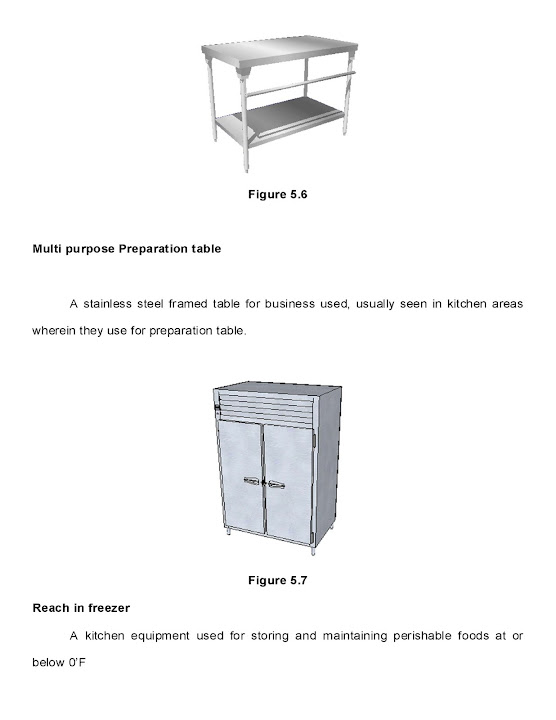 Figure 5.6

Multi purpose Preparation table

A stainless steel framed table for business used, usually seen in kitchen areas wherein they use for preparation table.

Figure 5.7

Reach in freezer

A kitchen equipment used for storing and maintaining perishable foods at or below 0'F