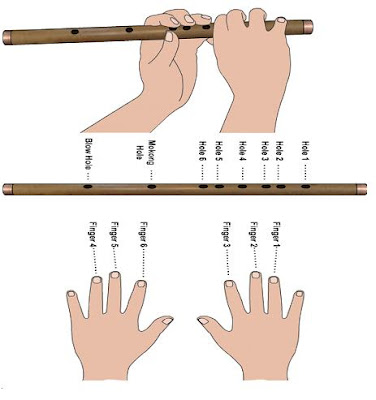 Blow Hole
Mokong Hole
Hole 6
Hole 5
Hole 4
Hole 3
Hole 2
Hole 1

Finger 4
Finger 5
Finger 6
Finger 3
Finger 2
Finger 1