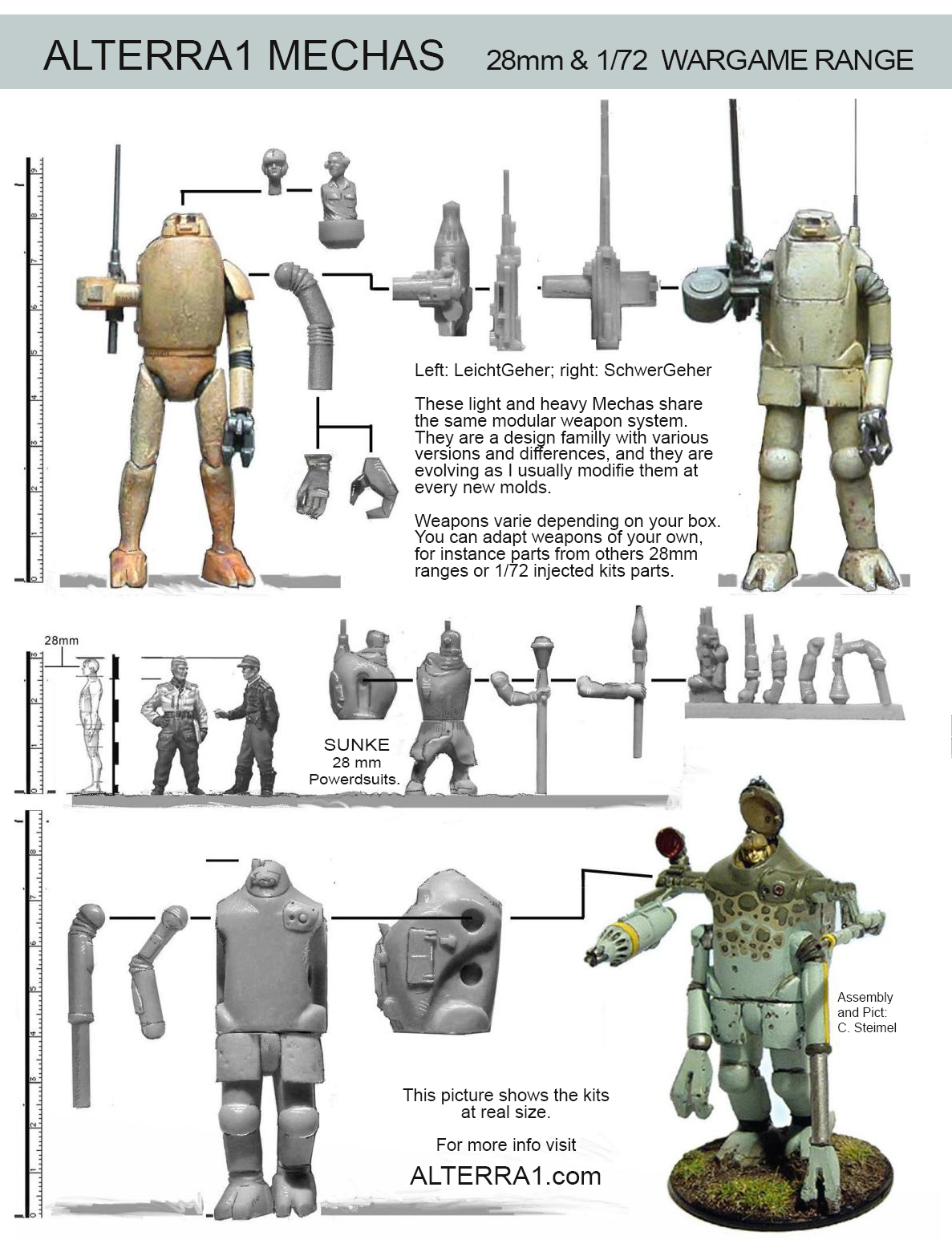 ALTERRA1 MECHAS 28mm & 1/72 WARGAME RANGE

Left: LeichtGeher; right: SchwerGeher

These light and heavy Mechas share the same modular weapon system. They are a design familly with various versions and differences, and they are evolving as I usually modifie them at every new molds.

Weapons varie depending on your box. You can adapt weapons of your own, for instance parts from others 28mm ranges or 1/72 injected kits parts.

28mm

SUNKE
28 mm
Powerdsuits.

Assembly and Pict: C. Steimel

This picture shows the kits at real size.

For more info visit

ALTERRA1.com