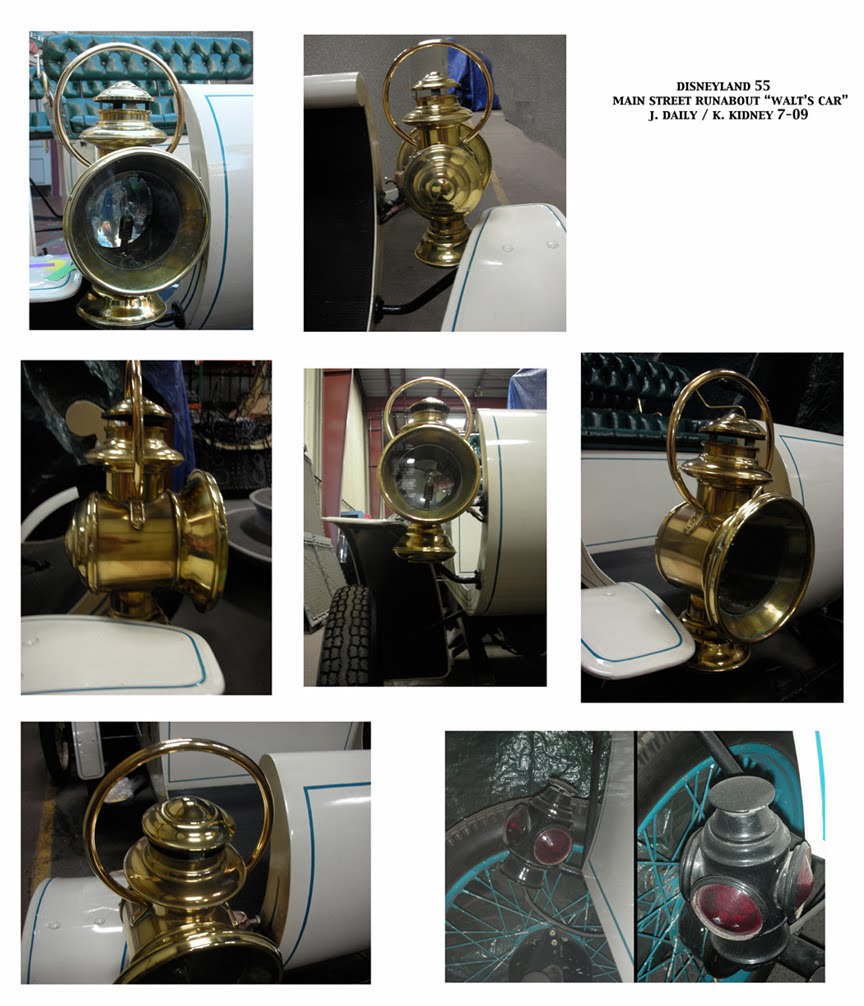 DISNEYLAND 55
MAIN STREET RUNABOUT "WALT'S CAR"
J. DAILY / K. KIDNEY 7-09