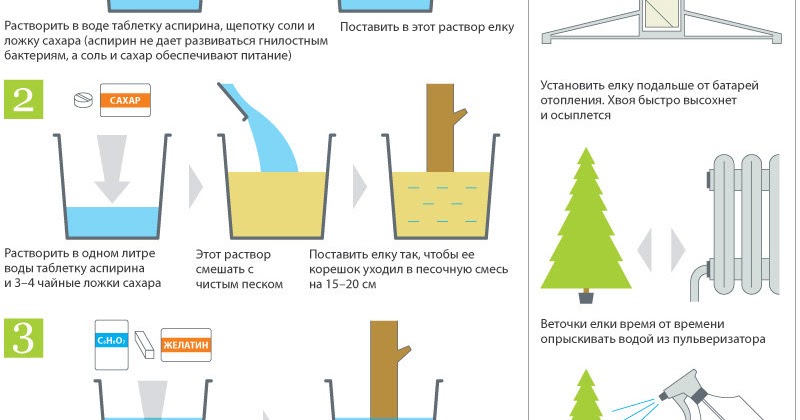 Растворить в воде таблетку аспирина, щепотку соли и ложку сахара (аспирин не дает развиваться гнилостным бактериям, а соль и сахар обеспечивают питание)

Поставить в этот раствор елку

2

САХАР

Растворить в одном литре воды таблетку аспирина и 3–4 чайные ложки сахара

Этот раствор смешать с чистым песком

Поставить елку так, чтобы ее корешок уходил в песочную смесь на 15–20 см

3

$C_6H_8O_7$

ЖЕЛАТИН

Установить елку подальше от батарей отопления. Хвоя быстро высохнет и осыплется

Веточки елки время от времени опрыскивать водой из пульверизатора