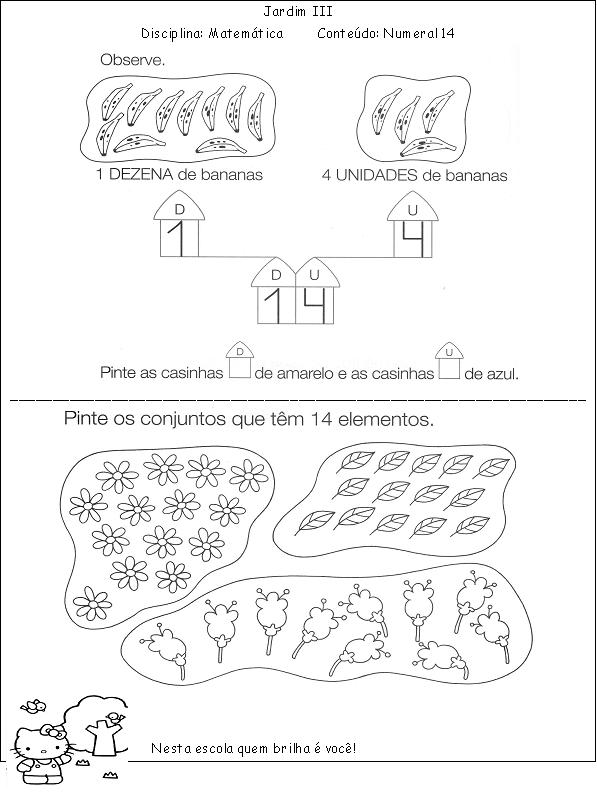 Jardim III

Disciplina: Matemática Conteúdo: Numeral 14

Observe.

1 DEZENA de bananas

4 UNIDADES de bananas

D
1

U
4

D U
1 4

Pinte as casinhas D de amarelo e as casinhas U de azul.

Pinte os conjuntos que têm 14 elementos.

Nesta escola quem brilha é você!