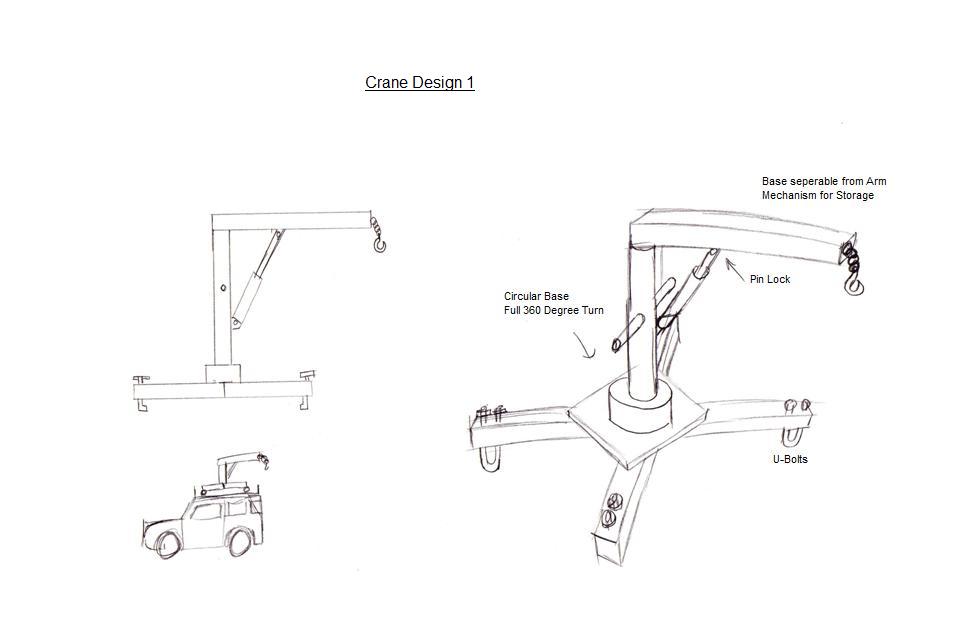 Crane Design 1

Base seperable from Arm Mechanism for Storage

Pin Lock

Circular Base
Full 360 Degree Turn

U-Bolts