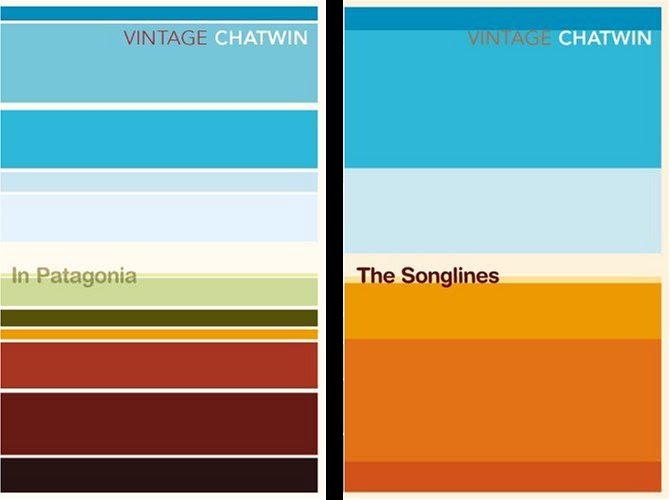 VINTAGE CHATWIN

In Patagonia

VINTAGE CHATWIN

The Songlines