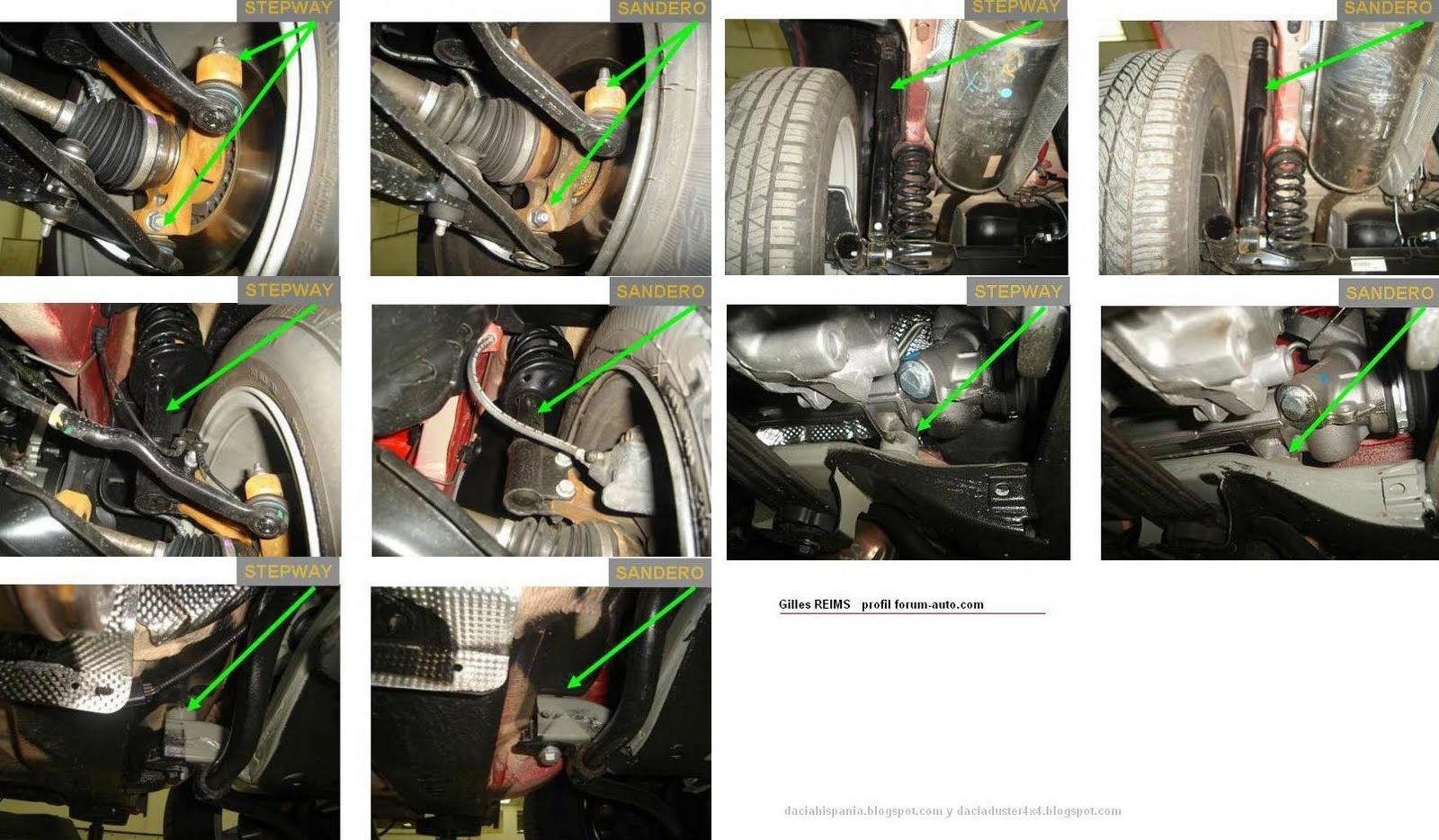 STEPWAY

SANDERO

STEPWAY

SANDERO

STEPWAY

SANDERO

STEPWAY

SANDERO

STEPWAY

SANDERO

Gilles REIMS profil forum-auto.com

daciahispania.blogspot.com y daciaduster4x4.blogspot.com