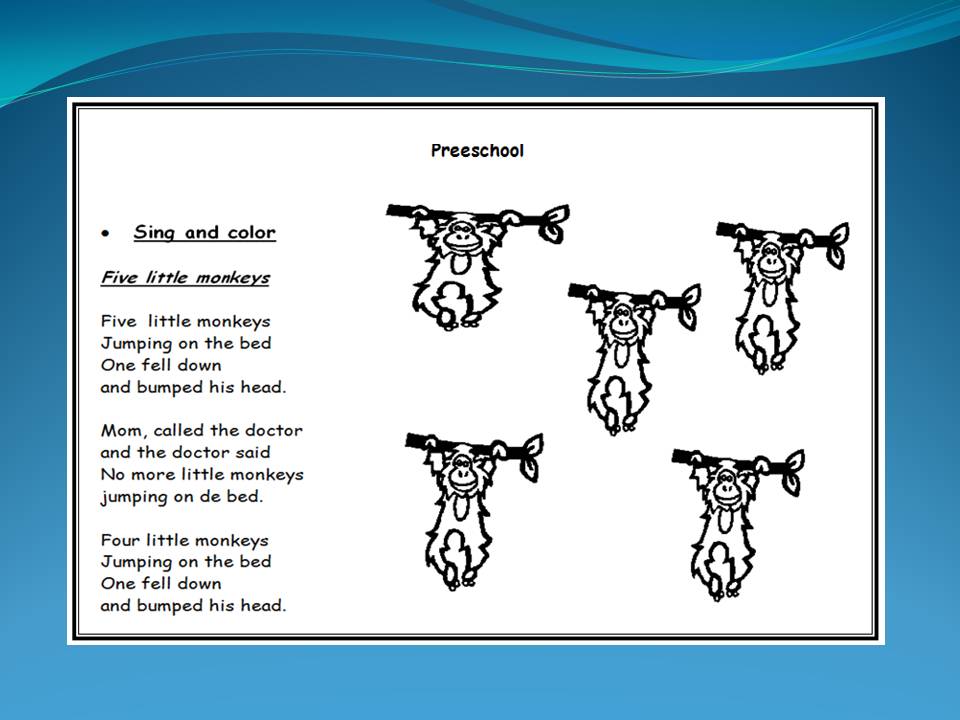 Preeschool

• Sing and color

Five little monkeys

Five little monkeys
Jumping on the bed
One fell down
and bumped his head.

Mom, called the doctor
and the doctor said
No more little monkeys
jumping on de bed.

Four little monkeys
Jumping on the bed
One fell down
and bumped his head.