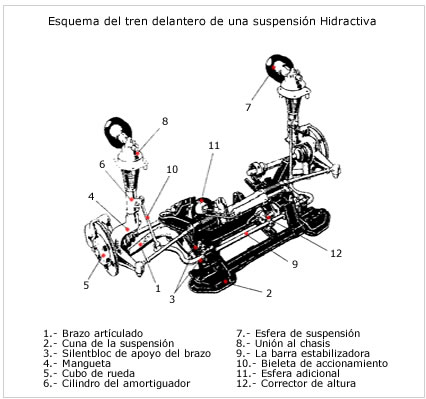 Esquema del tren delantero de una suspensión Hidractiva

7
8
11
6
10
4
12
9
5
1
3
2

1.- Brazo artículado
2.- Cuna de la suspensión
3.- Silentbloc de apoyo del brazo
4.- Mangueta
5.- Cubo de rueda
6.- Cilindro del amortiguador

7.- Esfera de suspensión
8.- Unión al chasis
9.- La barra estabilizadora
10.- Bieleta de accionamiento
11.- Esfera adicional
12.- Corrector de altura