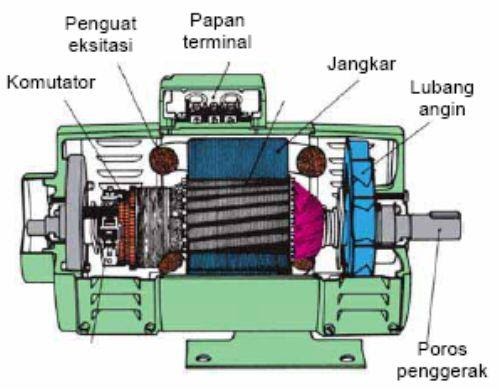 Penguat eksitasi
Papan terminal
Komutator
Jangkar
Lubang angin
Poros penggerak