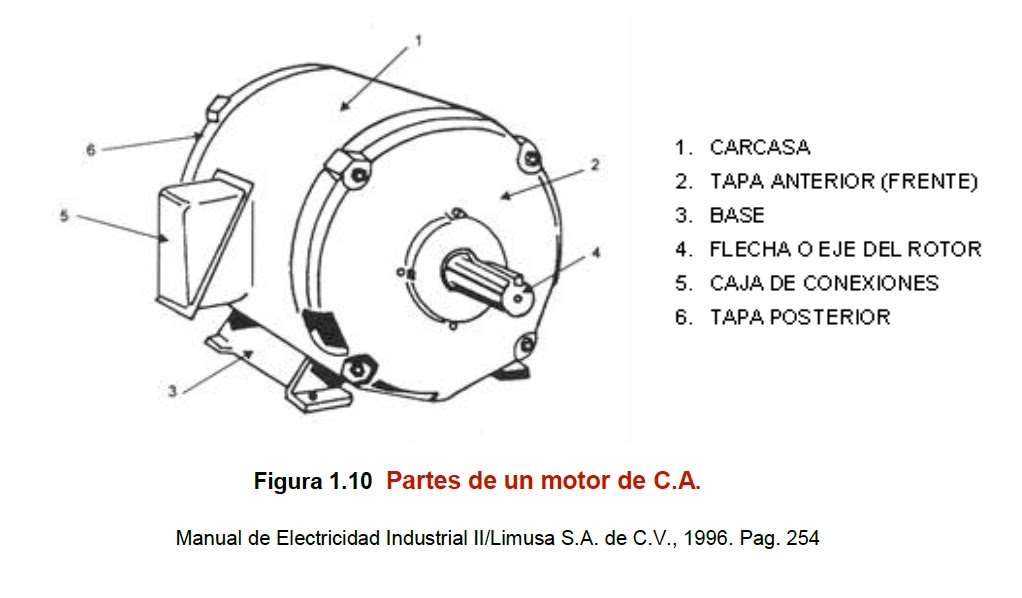 1
6
2
5
4
3

1. CARCASA
2. TAPA ANTERIOR (FRENTE)
3. BASE
4. FLECHA O EJE DEL ROTOR
5. CAJA DE CONEXIONES
6. TAPA POSTERIOR

Figura 1.10 Partes de un motor de C.A.

Manual de Electricidad Industrial II/Limusa S.A. de C.V., 1996. Pag. 254