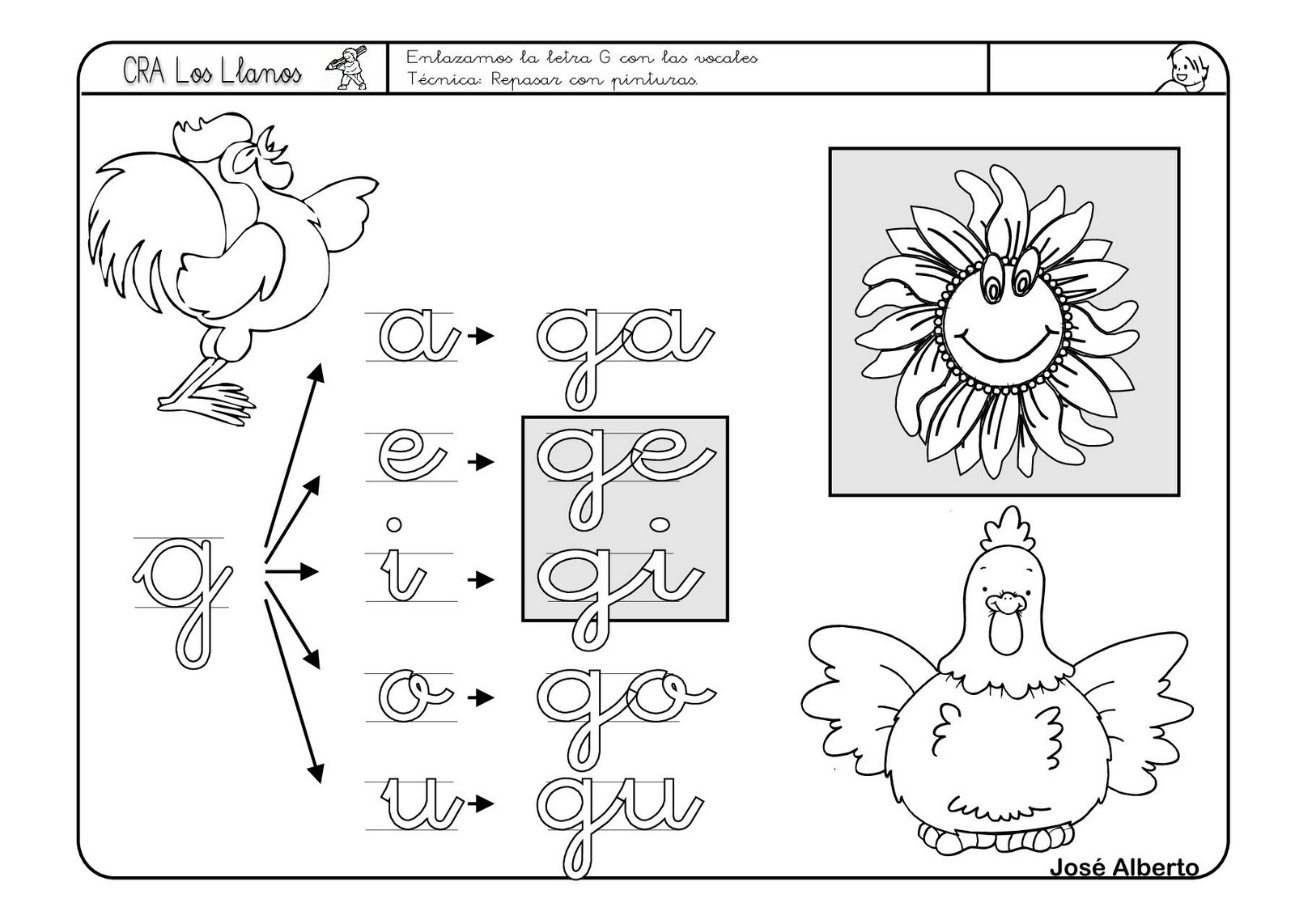 CRA Los Llanos

Enlazamos la letra G con las vocales
Técnica: Repasar con pinturas.

g

a → ga
e → ge
i → gi
o → go
u → gu

José Alberto