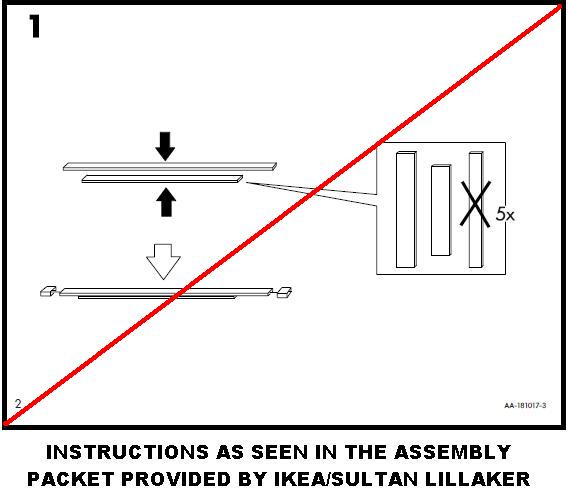 1

5x

2

AA-181017-3

INSTRUCTIONS AS SEEN IN THE ASSEMBLY PACKET PROVIDED BY IKEA/SULTAN LILLAKER