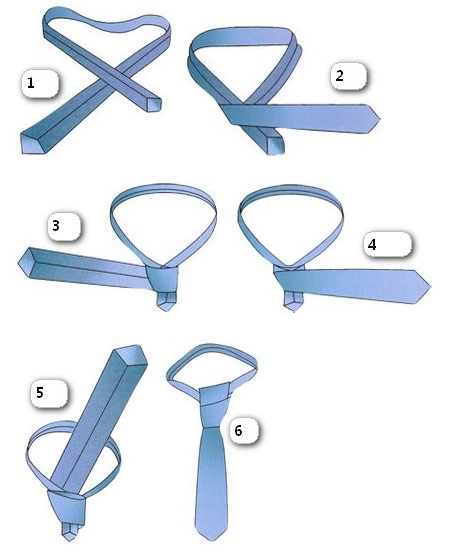 1

2

3

4

5

6