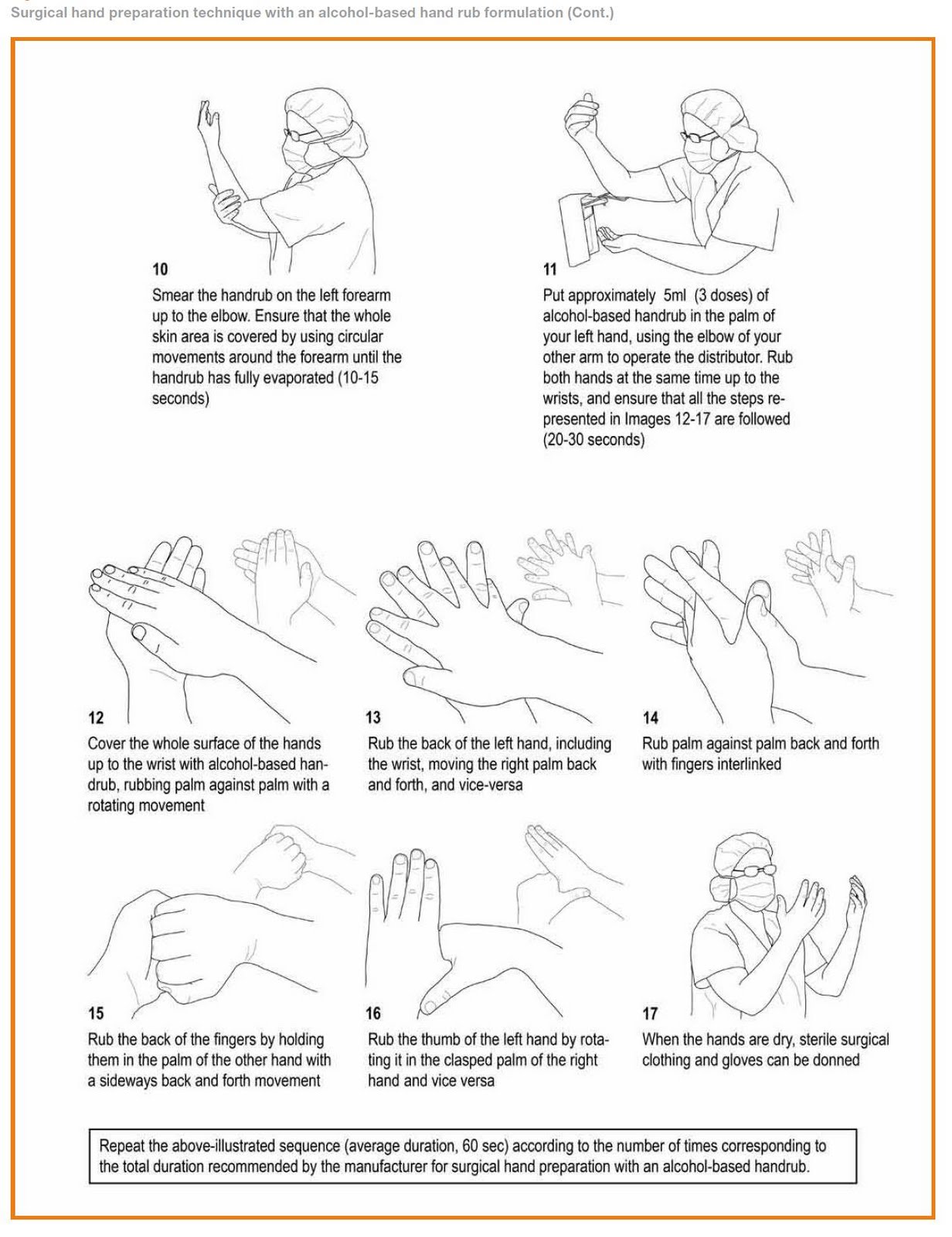 Surgical hand preparation technique with an alcohol-based hand rub formulation (Cont.)

10
Smear the handrub on the left forearm up to the elbow. Ensure that the whole skin area is covered by using circular movements around the forearm until the handrub has fully evaporated (10-15 seconds)

11
Put approximately 5ml (3 doses) of alcohol-based handrub in the palm of your left hand, using the elbow of your other arm to operate the distributor. Rub both hands at the same time up to the wrists, and ensure that all the steps represented in Images 12-17 are followed (20-30 seconds)

12
Cover the whole surface of the hands up to the wrist with alcohol-based handrub, rubbing palm against palm with a rotating movement

13
Rub the back of the left hand, including the wrist, moving the right palm back and forth, and vice-versa

14
Rub palm against palm back and forth with fingers interlinked

15
Rub the back of the fingers by holding them in the palm of the other hand with a sideways back and forth movement

16
Rub the thumb of the left hand by rotating it in the clasped palm of the right hand and vice versa

17
When the hands are dry, sterile surgical clothing and gloves can be donned

Repeat the above-illustrated sequence (average duration, 60 sec) according to the number of times corresponding to the total duration recommended by the manufacturer for surgical hand preparation with an alcohol-based handrub.