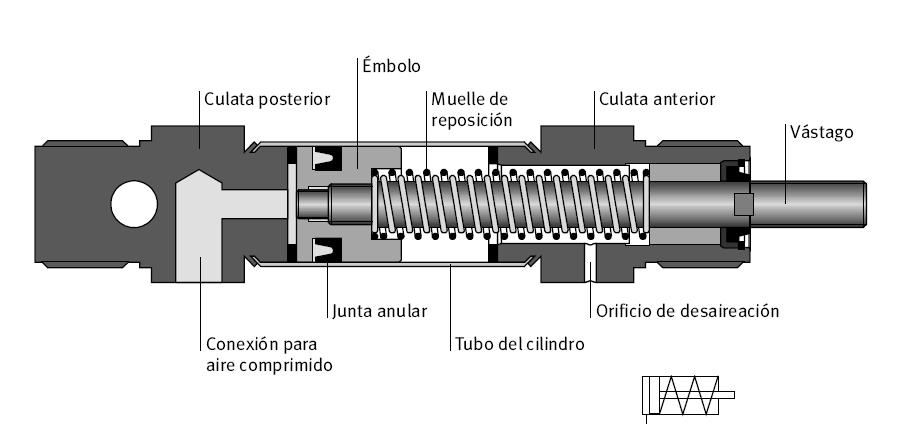 Émbolo

Culata posterior

Muelle de reposición

Culata anterior

Vástago

Junta anular

Orificio de desaireación

Conexión para aire comprimido

Tubo del cilindro