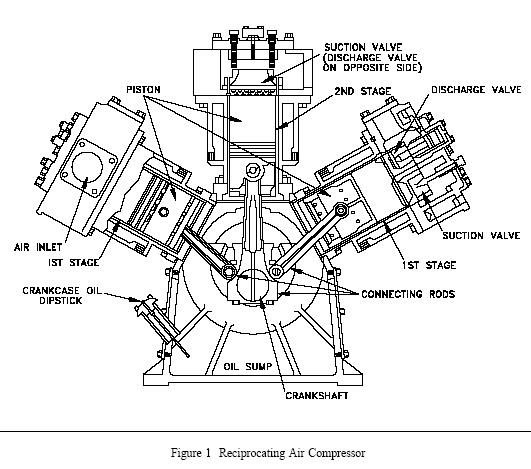 SUCTION VALVE
(DISCHARGE VALVE
ON OPPOSITE SIDE)

PISTON

2ND STAGE

DISCHARGE VALVE

AIR INLET

1ST STAGE

SUCTION VALVE

1ST STAGE

CRANKCASE OIL
DIPSTICK

CONNECTING RODS

OIL SUMP

CRANKSHAFT

Figure 1 Reciprocating Air Compressor