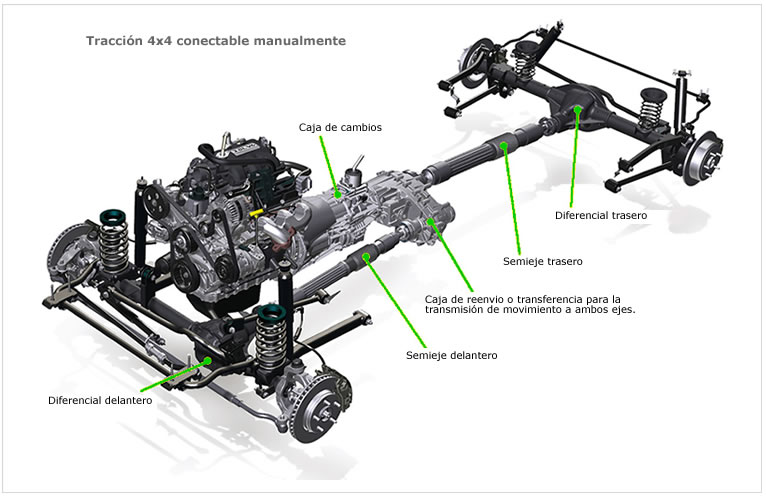 Tracción 4x4 conectable manualmente

Caja de cambios

Diferencial trasero

Semieje trasero

Caja de reenvio o transferencia para la transmisión de movimiento a ambos ejes.

Semieje delantero

Diferencial delantero