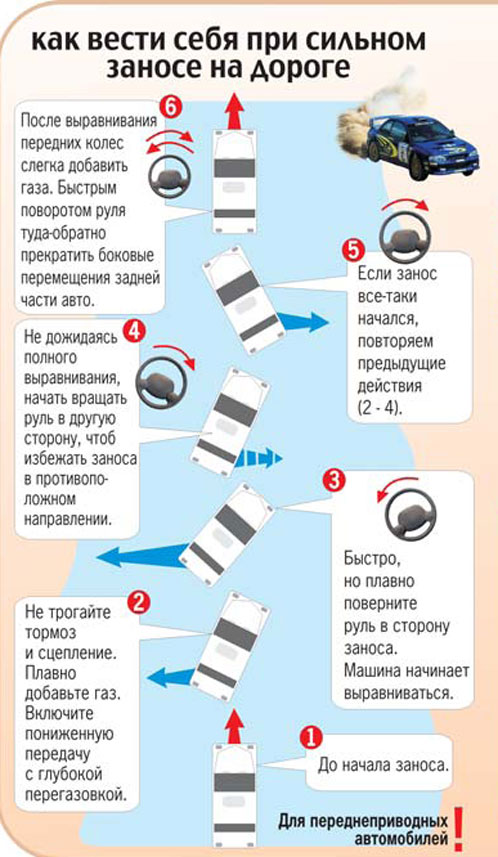 как вести себя при сильном заносе на дороге

6
После выравнивания передних колес слегка добавить газа. Быстрым поворотом руля туда-обратно прекратить боковые перемещения задней части авто.

5
Если занос все-таки начался, повторяем предыдущие действия (2 - 4).

4
Не дожидаясь полного выравнивания, начать вращать руль в другую сторону, чтоб избежать заноса в противоположном направлении.

3
Быстро, но плавно поверните руль в сторону заноса. Машина начинает выравниваться.

2
Не трогайте тормоз и сцепление. Плавно добавьте газ. Включите пониженную передачу с глубокой перегазовкой.

1
До начала заноса.

Для переднеприводных автомобилей !