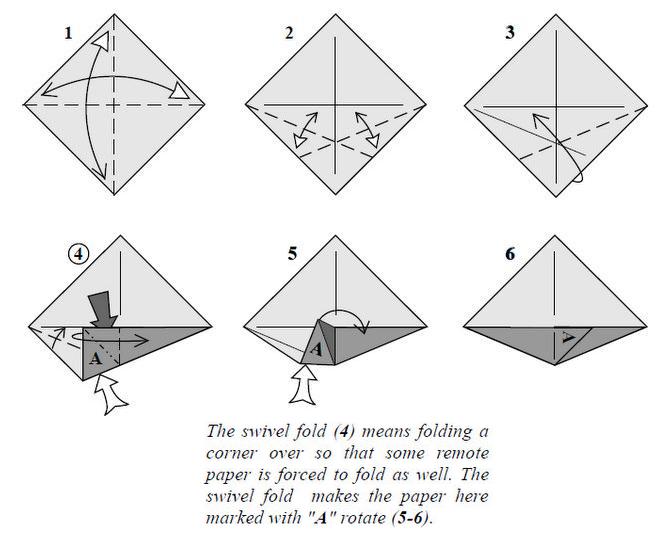 1

2

3

4

A

5

A

6

A

The swivel fold (4) means folding a corner over so that some remote paper is forced to fold as well. The swivel fold makes the paper here marked with "A" rotate (5-6).