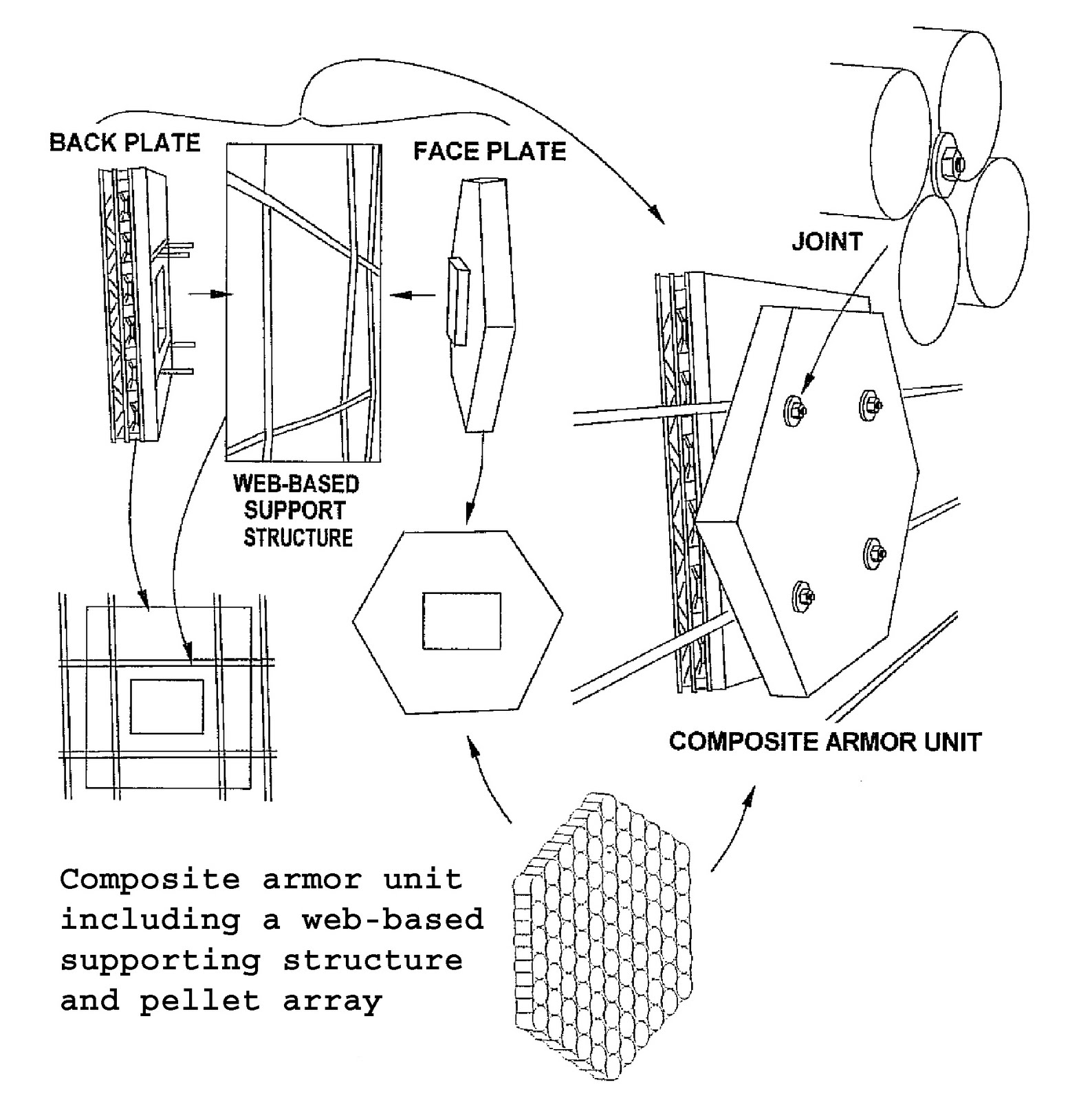 BACK PLATE

FACE PLATE

JOINT

WEB-BASED SUPPORT STRUCTURE

COMPOSITE ARMOR UNIT

Composite armor unit including a web-based supporting structure and pellet array