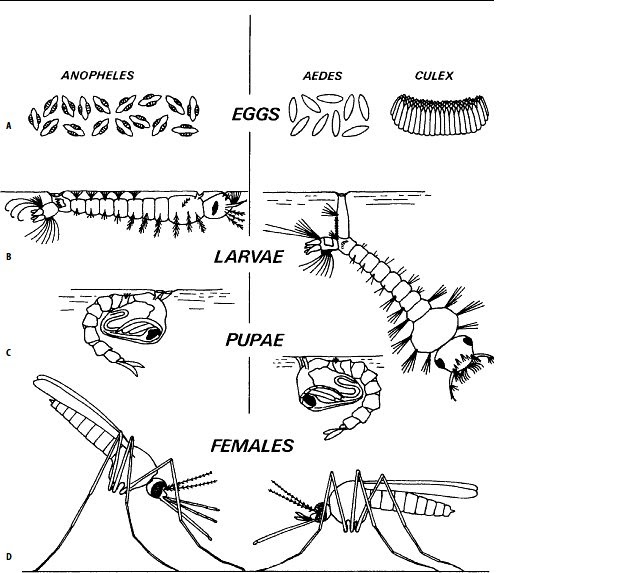 ANOPHELES

AEDES

CULEX

A

EGGS

B

LARVAE

C

PUPAE

FEMALES

D