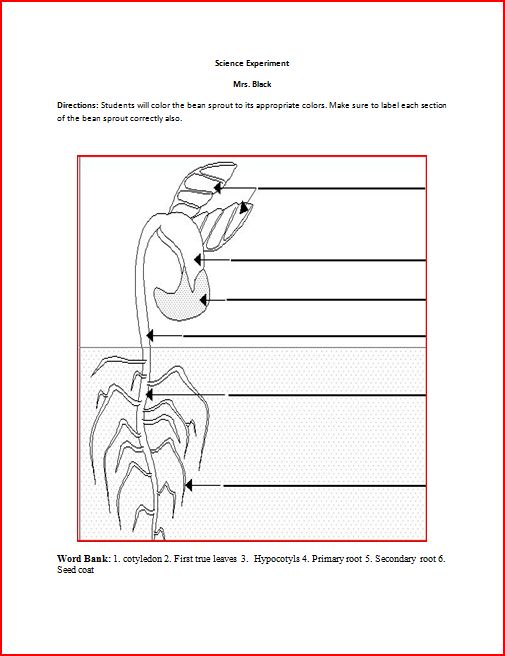 Science Experiment

Mrs. Black

Directions: Students will color the bean sprout to its appropriate colors. Make sure to label each section of the bean sprout correctly also.

Word Bank: 1. cotyledon 2. First true leaves 3. Hypocotyls 4. Primary root 5. Secondary root 6. Seed coat