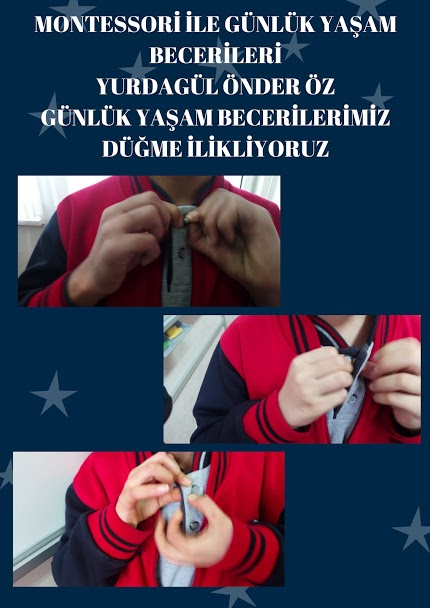 MONTESSORİ İLE GÜNLÜK YAŞAM BECERİLERİ
YURDAGÜL ÖNDER ÖZ
GÜNLÜK YAŞAM BECERİLERİMİZ
DÜĞME İLİKLİYORUZ